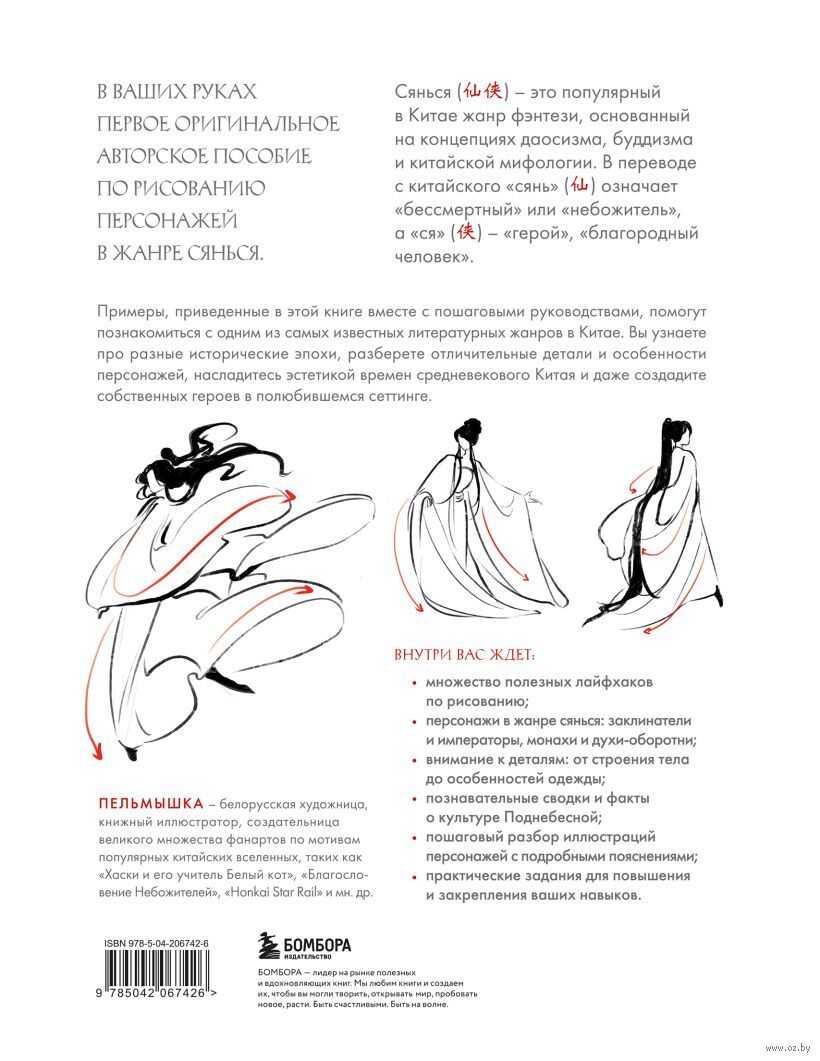 В ВАШИХ РУКАХ ПЕРВОЕ ОРИГИНАЛЬНОЕ АВТОРСКОЕ ПОСОБИЕ ПО РИСОВАНИЮ ПЕРСОНАЖЕЙ В ЖАНРЕ СЯНЬСЯ.

Сянься (仙侠) – это популярный в Китае жанр фэнтези, основанный на концепциях даосизма, буддизма и китайской мифологии. В переводе с китайского «сянь» (仙) означает «бессмертный» или «небожитель», а «ся» (侠) – «герой», «благородный человек».

Примеры, приведенные в этой книге вместе с пошаговыми руководствами, помогут познакомиться с одним из самых известных литературных жанров в Китае. Вы узнаете про разные исторические эпохи, разберете отличительные детали и особенности персонажей, насладитесь эстетикой времен средневекового Китая и даже создадите собственных героев в полюбившемся сеттинге.

ВНУТРИ ВАС ЖДЕТ:

• множество полезных лайфхаков по рисованию;
• персонажи в жанре сянься: заклинатели и императоры, монахи и духи-оборотни;
• внимание к деталям: от строения тела до особенностей одежды;
• познавательные сводки и факты о культуре Поднебесной;
• пошаговый разбор иллюстраций персонажей с подробными пояснениями;
• практические задания для повышения и закрепления ваших навыков.

ПЕЛЬМЫШКА – белорусская художница, книжный иллюстратор, создательница великого множества фанартов по мотивам популярных китайских вселенных, таких как «Хаски и его учитель Белый кот», «Благословение Небожителей», «Honkai Star Rail» и мн. др.

ISBN 978-5-04-206742-6

9 785042 067426 >

БОМБОРА ИЗДАТЕЛЬСТВО

БОМБОРА – лидер на рынке полезных и вдохновляющих книг. Мы любим книги и создаем их, чтобы вы могли творить, открывать мир, пробовать новое, расти. Быть счастливыми. Быть на волне.

www.oz.by